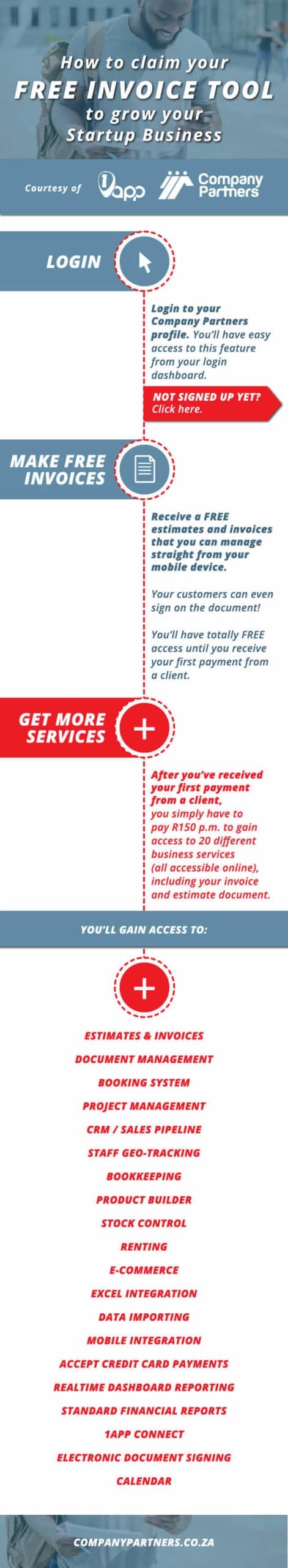 How to claim your
FREE INVOICE TOOL
to grow your
Startup Business

Courtesy of 1app Company Partners

LOGIN

Login to your Company Partners profile. You'll have easy access to this feature from your login dashboard.

NOT SIGNED UP YET? Click here.

MAKE FREE INVOICES

Receive a FREE estimates and invoices that you can manage straight from your mobile device.

Your customers can even sign on the document!

You'll have totally FREE access until you receive your first payment from a client.

GET MORE SERVICES

After you've received your first payment from a client, you simply have to pay R150 p.m. to gain access to 20 different business services (all accessible online), including your invoice and estimate document.

YOU'LL GAIN ACCESS TO:

ESTIMATES & INVOICES
DOCUMENT MANAGEMENT
BOOKING SYSTEM
PROJECT MANAGEMENT
CRM / SALES PIPELINE
STAFF GEO-TRACKING
BOOKKEEPING
PRODUCT BUILDER
STOCK CONTROL
RENTING
E-COMMERCE
EXCEL INTEGRATION
DATA IMPORTING
MOBILE INTEGRATION
ACCEPT CREDIT CARD PAYMENTS
REALTIME DASHBOARD REPORTING
STANDARD FINANCIAL REPORTS
1APP CONNECT
ELECTRONIC DOCUMENT SIGNING
CALENDAR

COMPANYPARTNERS.CO.ZA